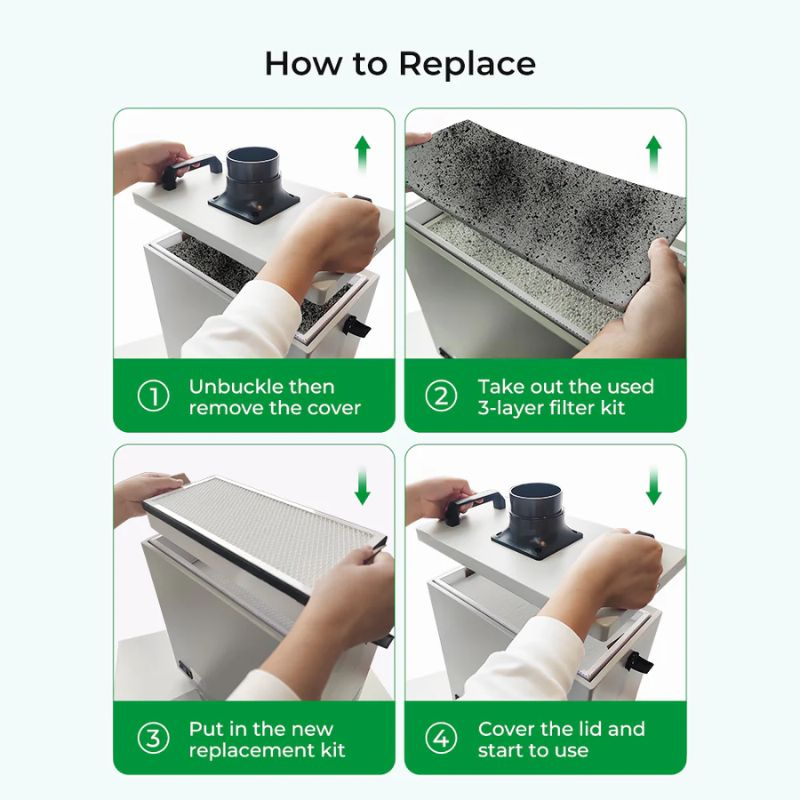 How to Replace

① Unbuckle then remove the cover

② Take out the used 3-layer filter kit

③ Put in the new replacement kit

④ Cover the lid and start to use