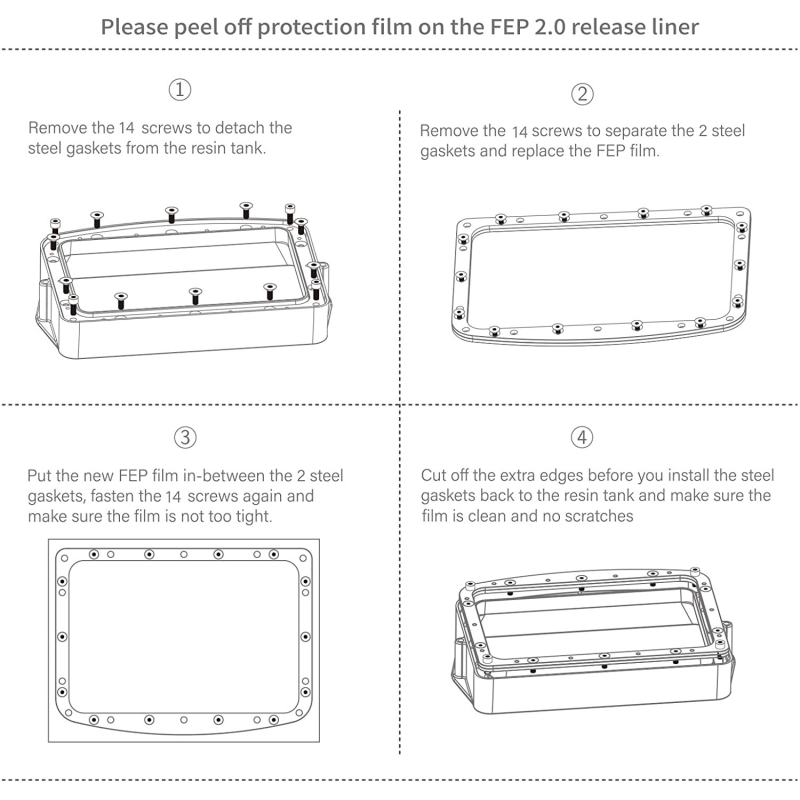 Please peel off protection film on the FEP 2.0 release liner

①

Remove the 14 screws to detach the steel gaskets from the resin tank.

②

Remove the 14 screws to separate the 2 steel gaskets and replace the FEP film.

③

Put the new FEP film in-between the 2 steel gaskets, fasten the 14 screws again and make sure the film is not too tight.

④

Cut off the extra edges before you install the steel gaskets back to the resin tank and make sure the film is clean and no scratches