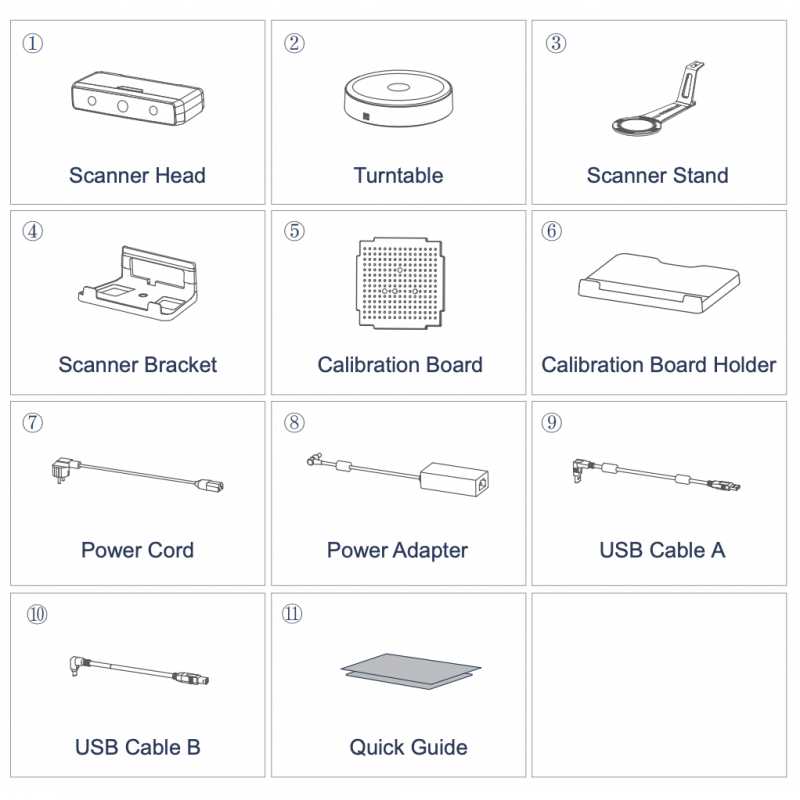 ①
Scanner Head

②
Turntable

③
Scanner Stand

④
Scanner Bracket

⑤
Calibration Board

⑥
Calibration Board Holder

⑦
Power Cord

⑧
Power Adapter

⑨
USB Cable A

⑩
USB Cable B

⑪
Quick Guide