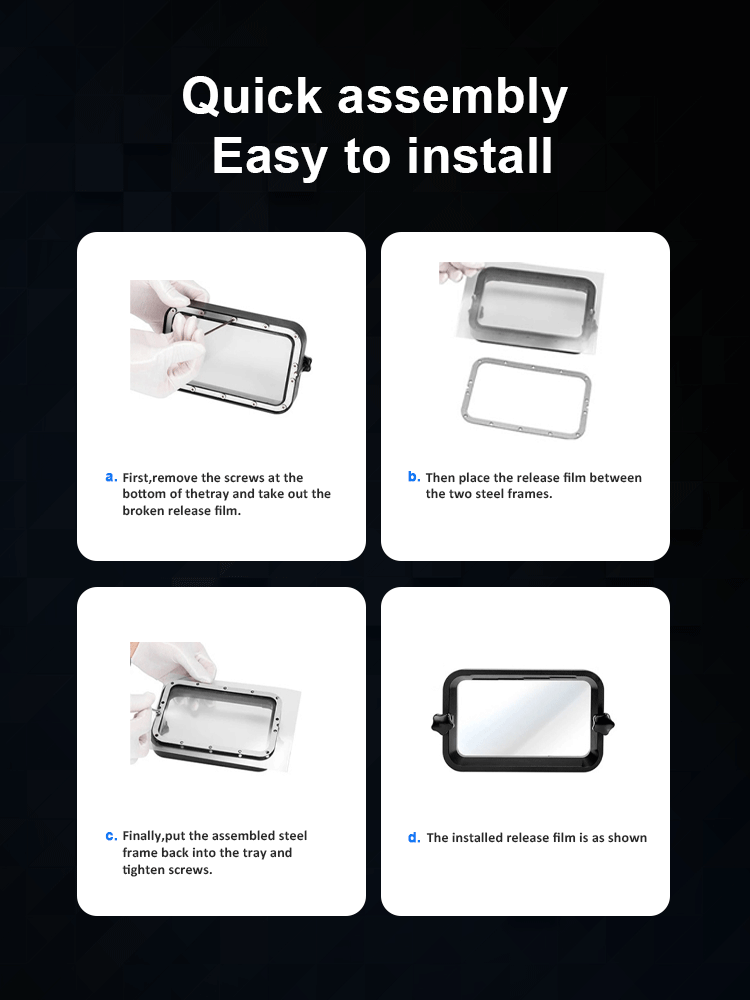 Quick assembly
Easy to install

a. First,remove the screws at the bottom of thetray and take out the broken release film.

b. Then place the release film between the two steel frames.

c. Finally,put the assembled steel frame back into the tray and tighten screws.

d. The installed release film is as shown